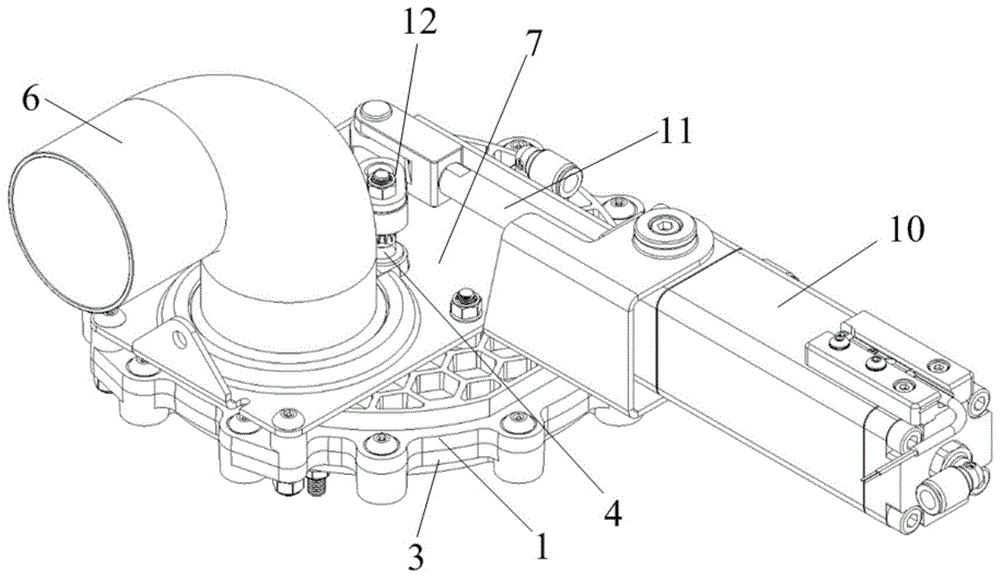 12
7
6
11
10
4
1
3